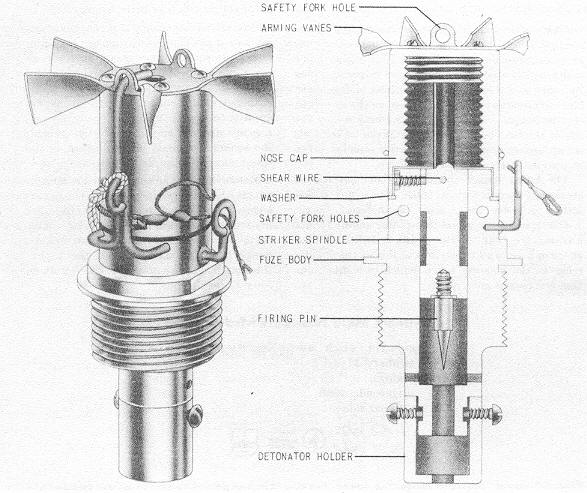 SAFETY FORK HOLE
ARMING VANES
NOSE CAP
SHEAR WIRE
WASHER
SAFETY FORK HOLES
STRIKER SPINDLE
FUZE BODY
FIRING PIN
DETONATOR HOLDER